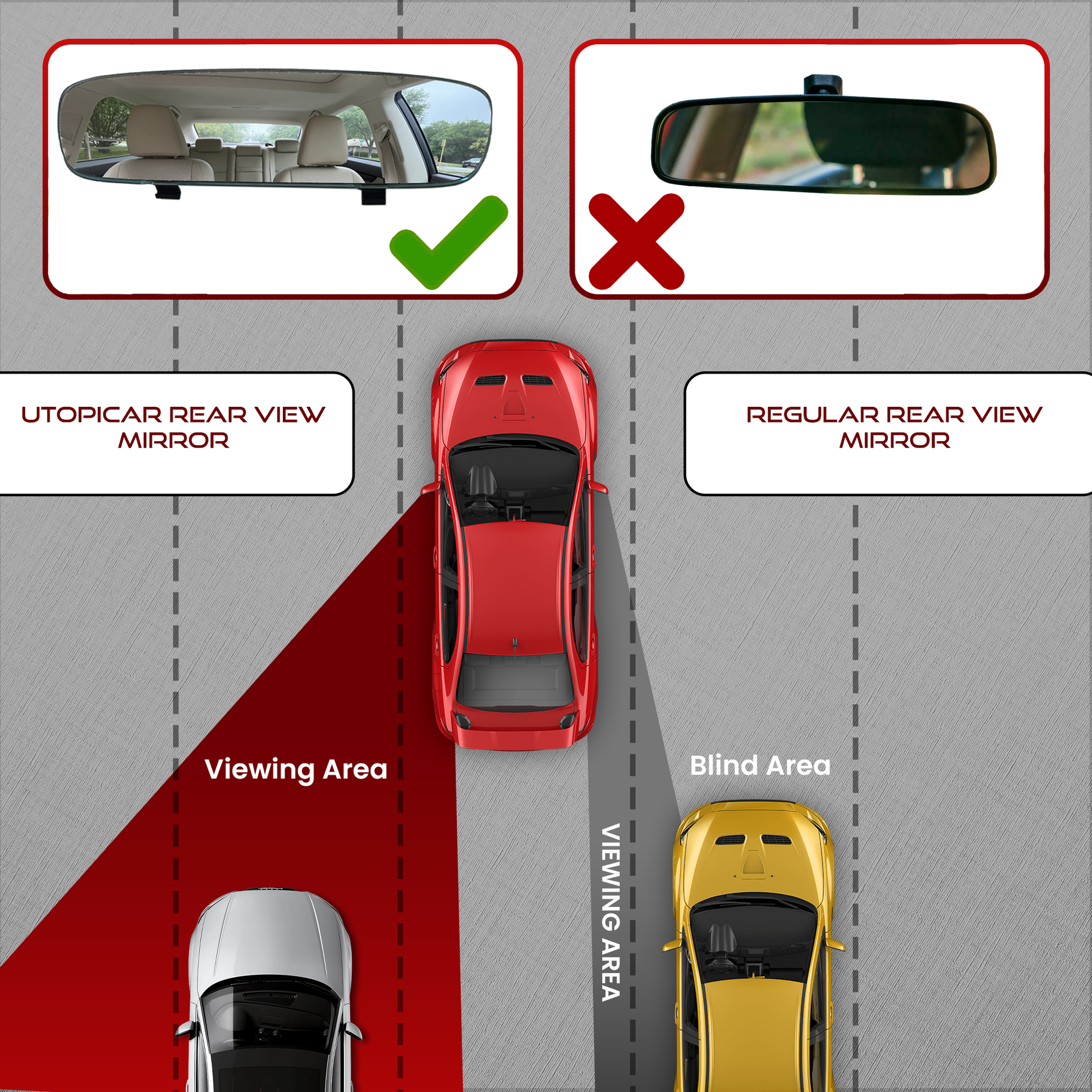 UTOPICAR REAR VIEW MIRROR

REGULAR REAR VIEW MIRROR

Viewing Area

Blind Area

VIEWING AREA